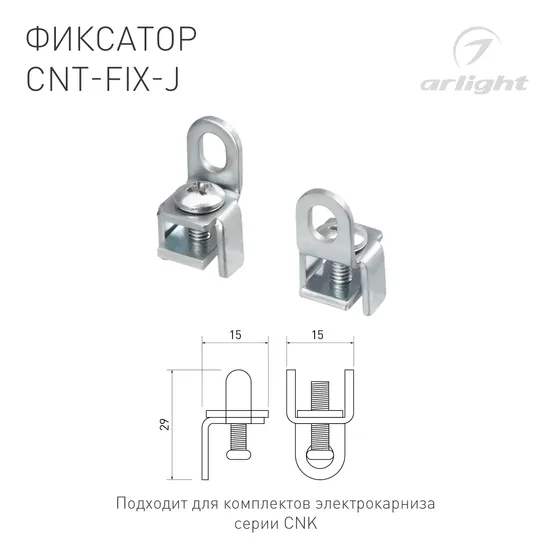 ФИКСАТОР
CNT-FIX-J

arlight

15

15

29

Подходит для комплектов электрокарниза серии CNK